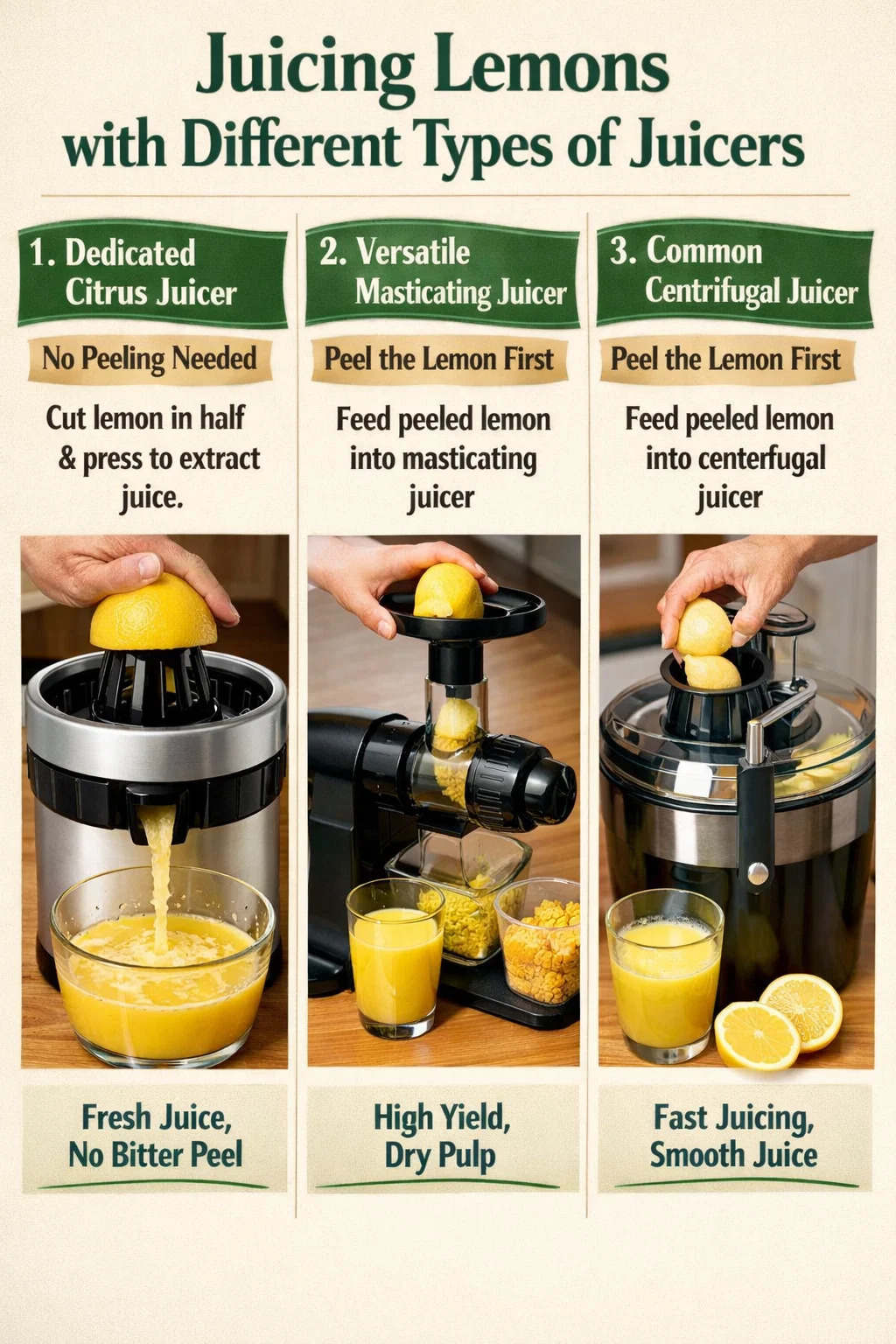 Juicing Lemons
with Different Types of Juicers

1. Dedicated Citrus Juicer

No Peeling Needed

Cut lemon in half & press to extract juice.

Fresh Juice, No Bitter Peel

2. Versatile Masticating Juicer

Peel the Lemon First

Feed peeled lemon into masticating juicer

High Yield, Dry Pulp

3. Common Centrifugal Juicer

Peel the Lemon First

Feed peeled lemon into centerfugal juicer

Fast Juicing, Smooth Juice